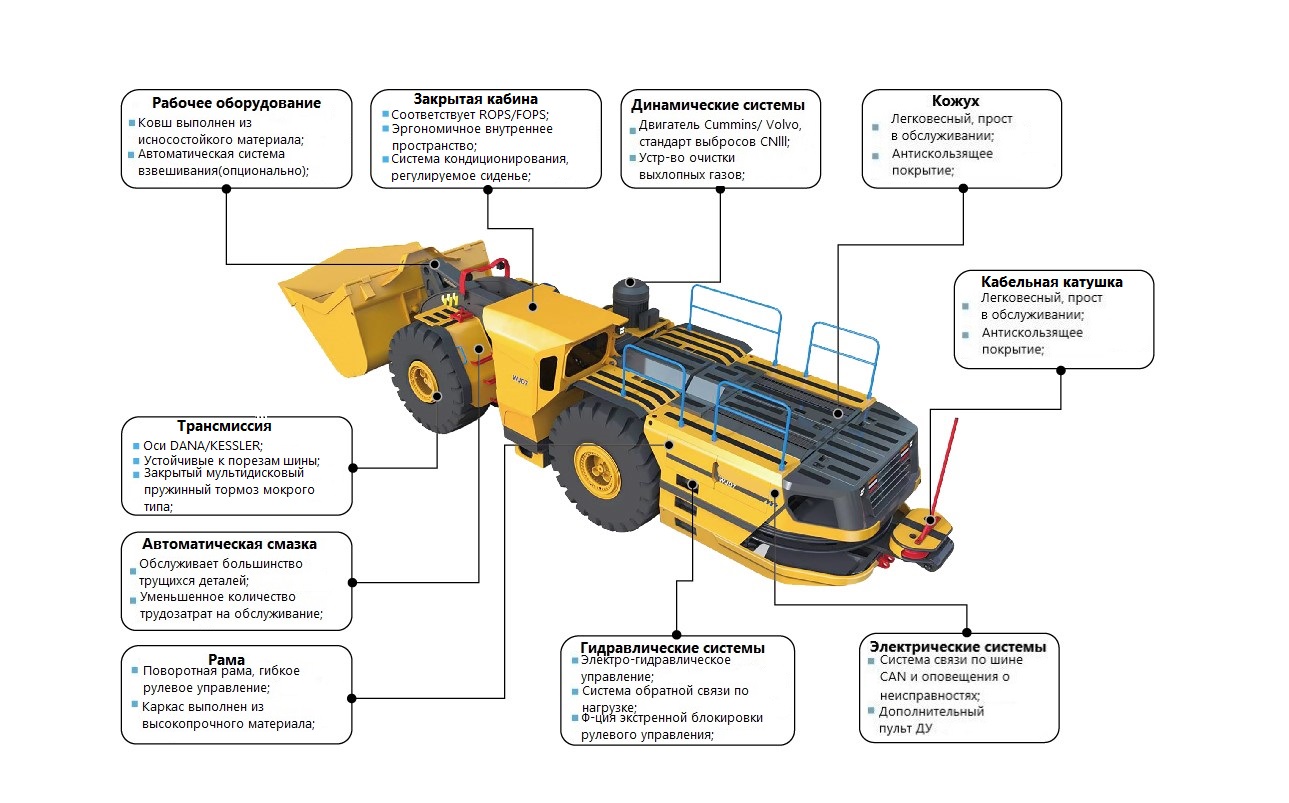 Рабочее оборудование
Ковш выполнен из износостойкого материала;
Автоматическая система взвешивания(опционально);

Закрытая кабина
Соответствует ROPS/FOPS;
Эргономичное внутреннее пространство;
Система кондиционирования, регулируемое сиденье;

Динамические системы
Двигатель Cummins/ Volvo, стандарт выбросов CNlll;
Устр-во очистки выхлопных газов;

Кожух
Легковесный, прост в обслуживании;
Антискользящее покрытие;

Кабельная катушка
Легковесный, прост в обслуживании;
Антискользящее покрытие;

Трансмиссия
Оси DANA/KESSLER;
Устойчивые к порезам шины;
Закрытый мультидисковый пружинный тормоз мокрого типа;

Автоматическая смазка
Обслуживает большинство трущихся деталей;
Уменьшенное количество трудозатрат на обслуживание;

Рама
Поворотная рама, гибкое рулевое управление;
Каркас выполнен из высокопрочного материала;

Гидравлические системы
Электро-гидравлическое управление;
Система обратной связи по нагрузке;
Ф-ция экстренной блокировки рулевого управления;

Электрические системы
Система связи по шине CAN и оповещения о неисправностях;
Дополнительный пульт ДУ